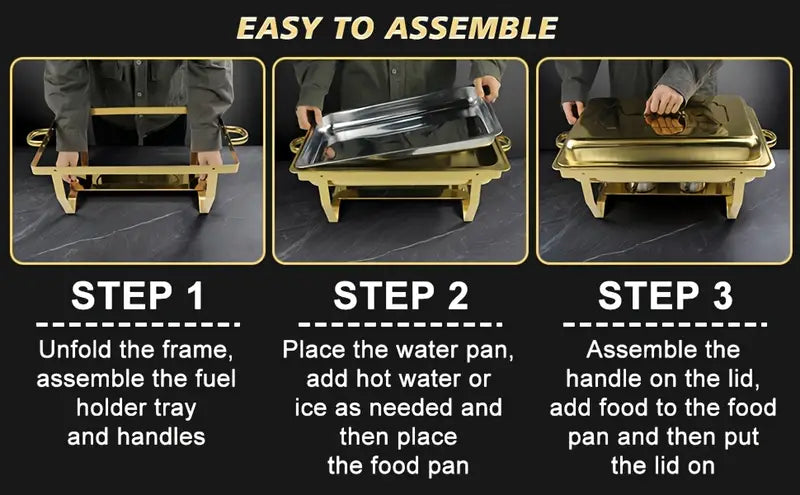 EASY TO ASSEMBLE

STEP 1

Unfold the frame, assemble the fuel holder tray and handles

STEP 2

Place the water pan, add hot water or ice as needed and then place the food pan

STEP 3

Assemble the handle on the lid, add food to the food pan and then put the lid on